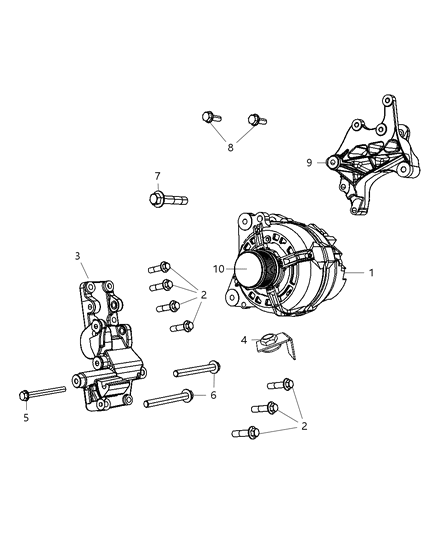 8
9
7
3
10
1
2
4
6
5
2