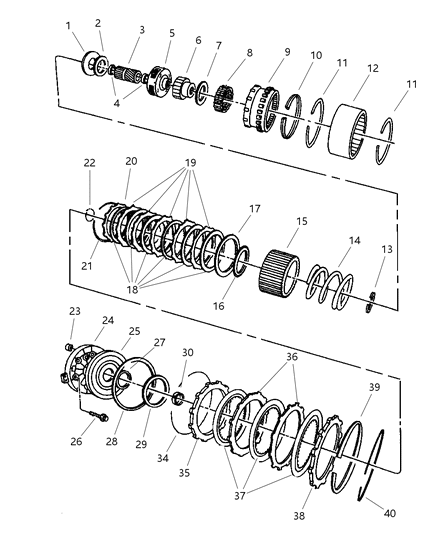 1
2
3
5
6
7
8
9
10
11
12
11
4
22
20
19
17
15
14
13
21
18
16
23
24
25
27
30
36
39
26
28
29
34
35
37
38
40