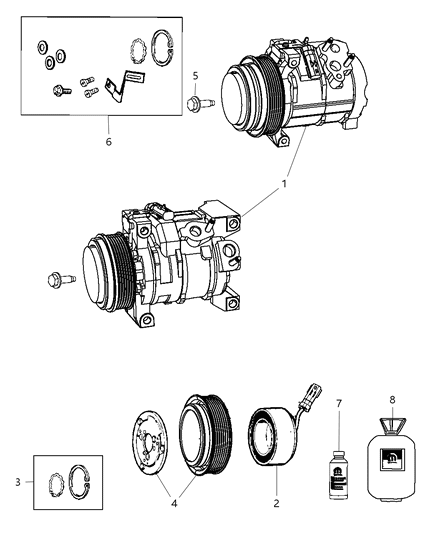 5
6
1
7
8
3
4
2