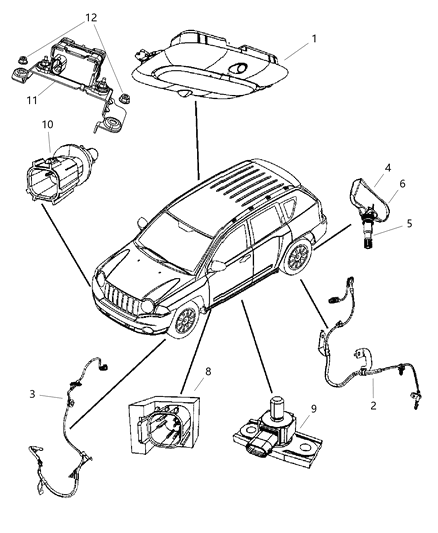 12
1
11
10
4
6
5
3
8
9
2