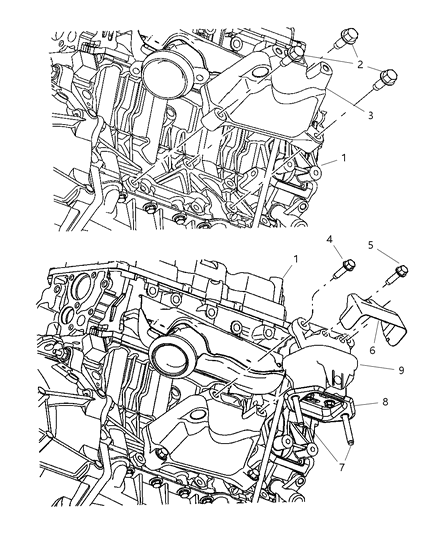 2
3
1
4
5
1
6
9
8
7