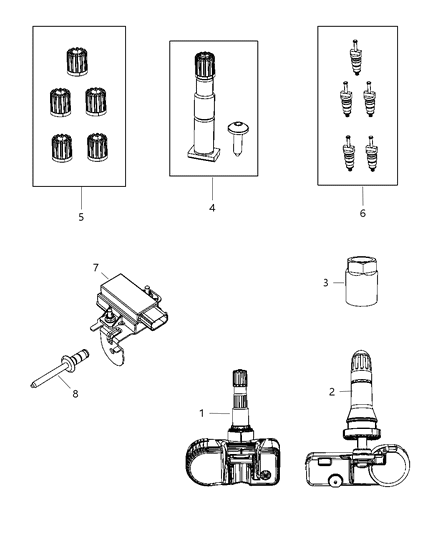 5
4
6
7
3
8
1
2