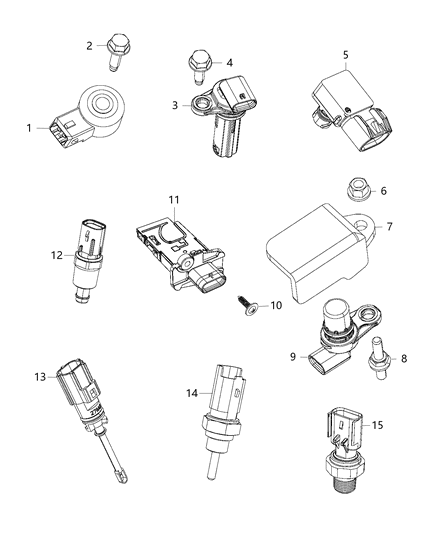 2
4
5
3
1
6
11
7
12
10
9
8
13
14
15