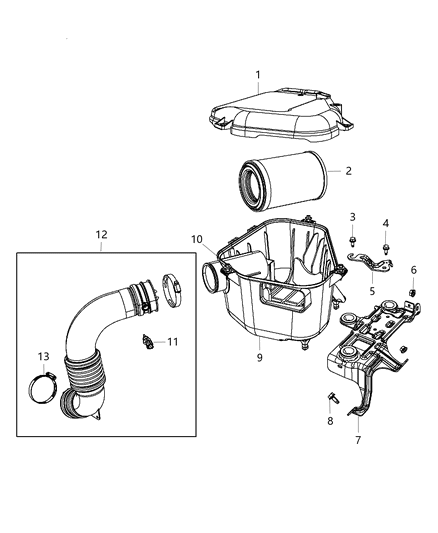 1
2
3
4
12
10
5
6
11
13
9
8
7