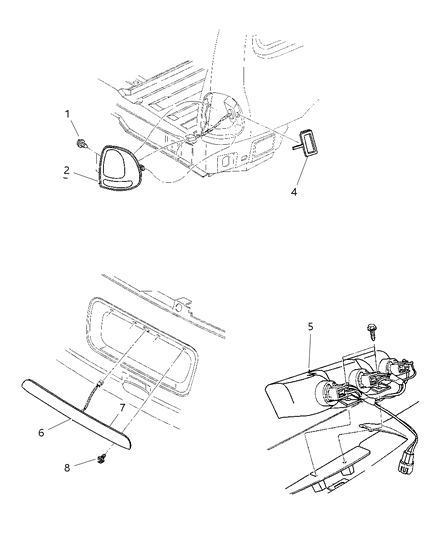 1
2
4
5
7
6
8