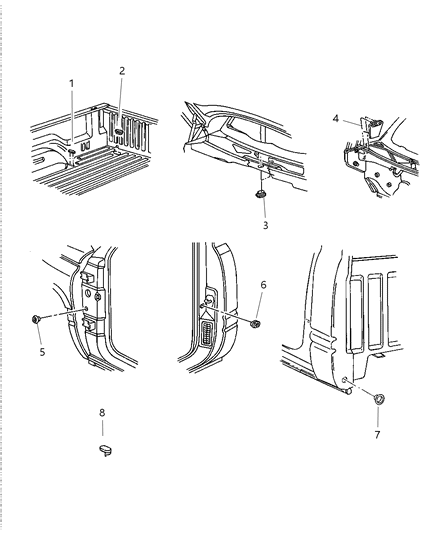 1
2
3
4
5
6
7
8