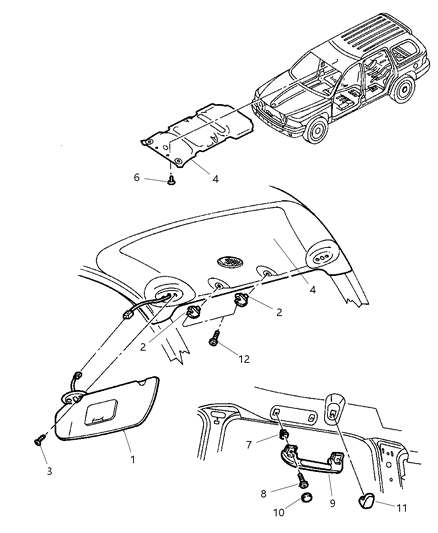 6
4
4
2
2
12
1
3
7
8
9
10
11