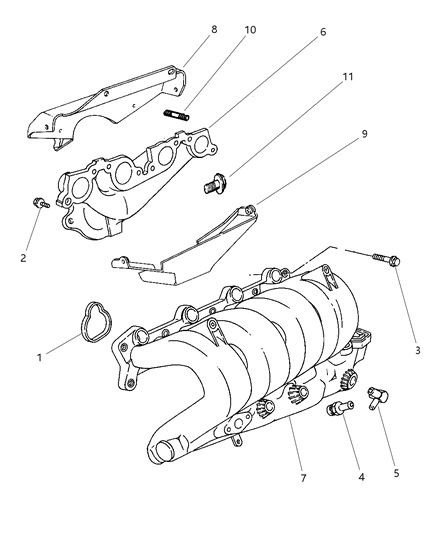 8
10
6
11
9
2
3
1
7
4
5