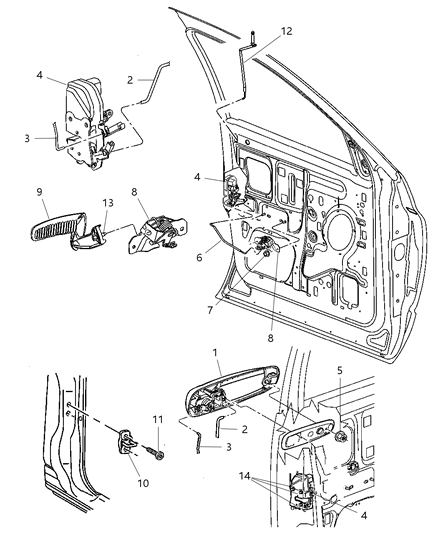 12
4
2
3
4
9
13
8
6
7
8
1
5
11
2
3
10
14
4