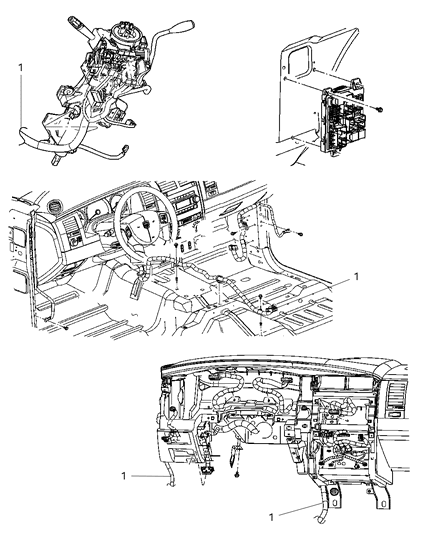 1

1

1

1