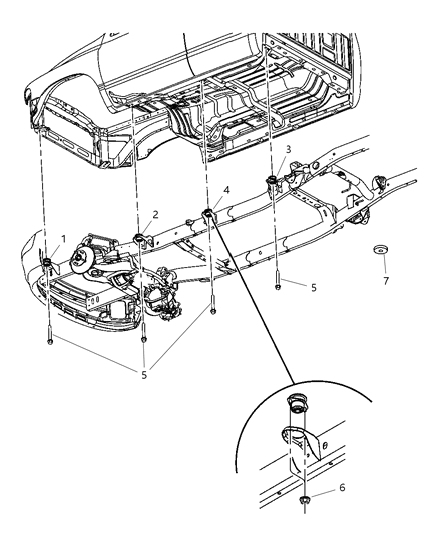 3
4
2
1
5
7
5
6