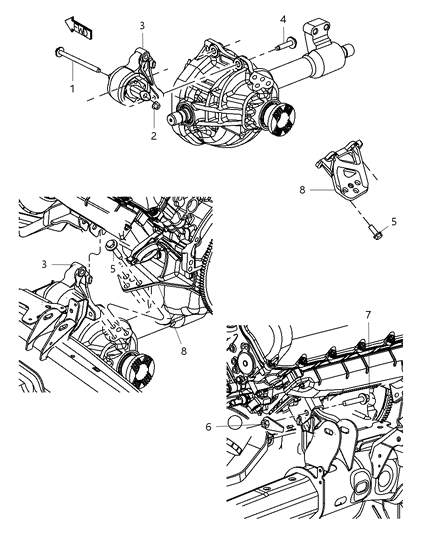 FWD
3
4
1
2
8
5
3
5
8
7
6