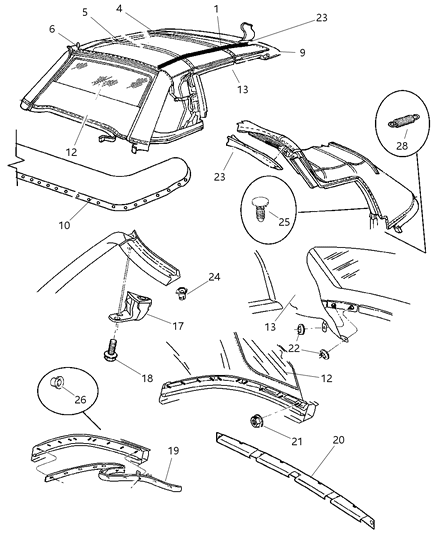 5
4
1
23
6
9
13
12
28
23
10
25
24
17
13
22
18
12
26
21
20
19