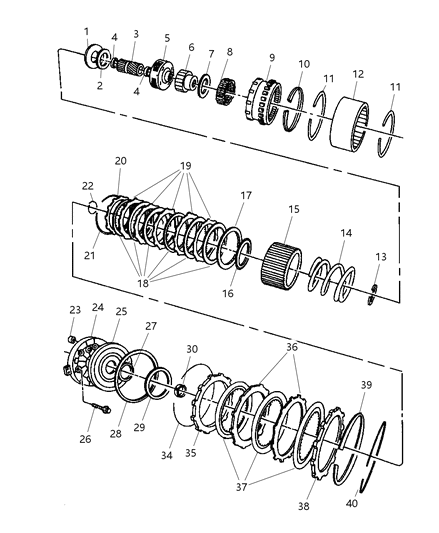 1
4
3
5
6
7
8
9
10
11
12
11
2
4
20
19
22
17
15
14
13
21
18
16
23
24
25
27
30
36
39
26
28
29
34
35
37
38
40