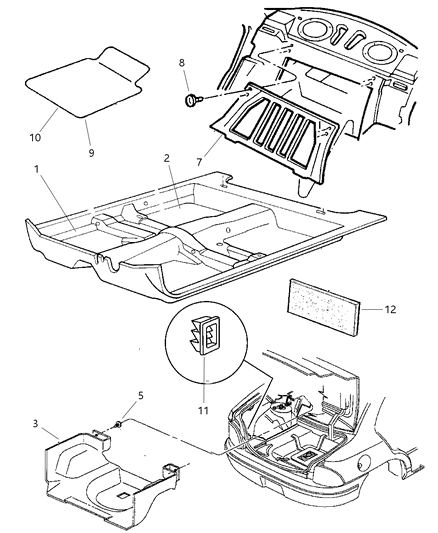 8
10
9
7
1
2
12
11
5
3