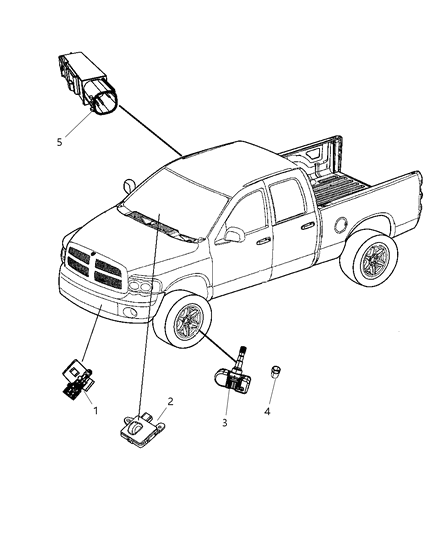 5

1

2

3

4