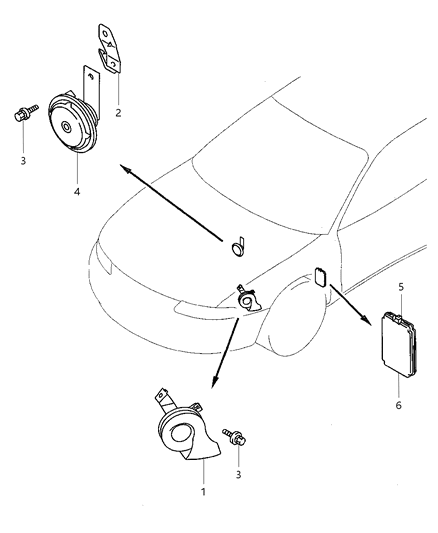 2
3
4
5
6
3
1