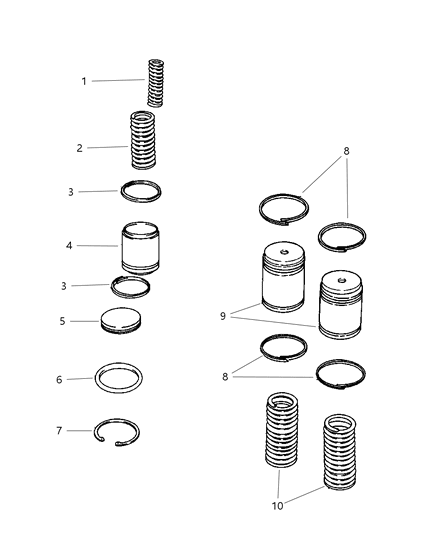 1
2
3
4
3
5
6
7
8
9
8
10