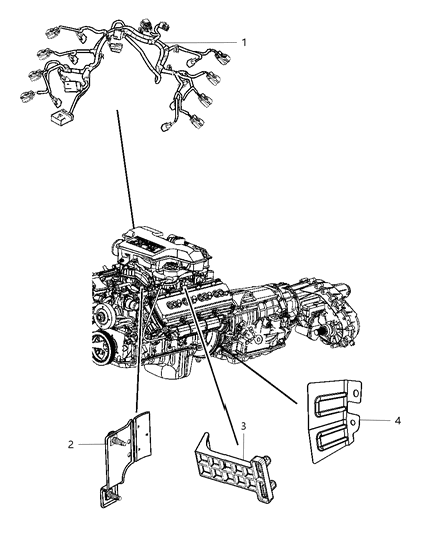 1

2

3

4