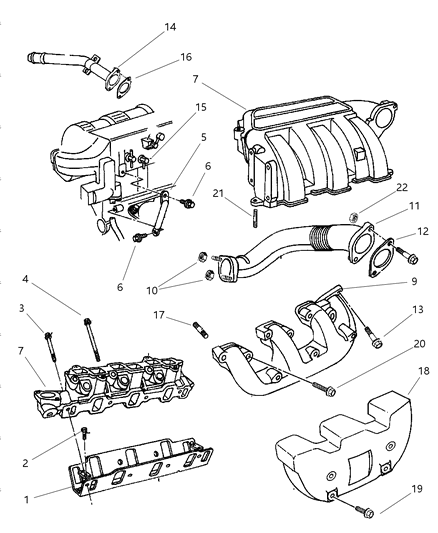 14
16
7
15
5
6
21
22
11
12
6
10
9
4
3
17
13
7
20
18
2
1
19