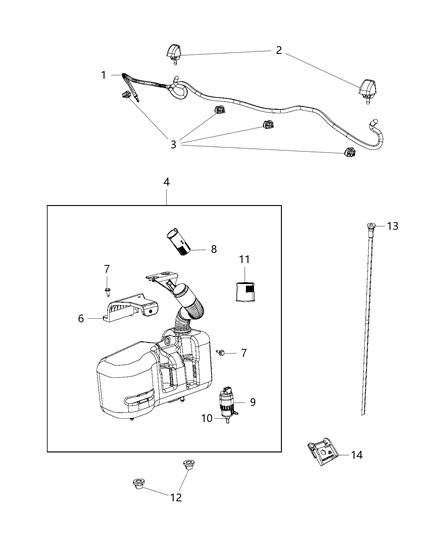 2
1
3
4
13
8
11
7
6
7
9
10
14
12