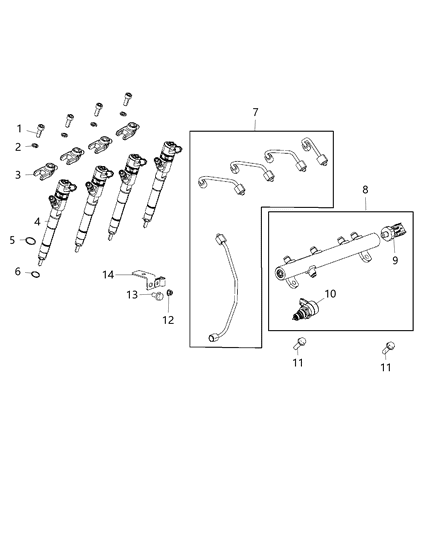 1
2
3
4
5
6
7
8
9
10
11
11
12
13
14