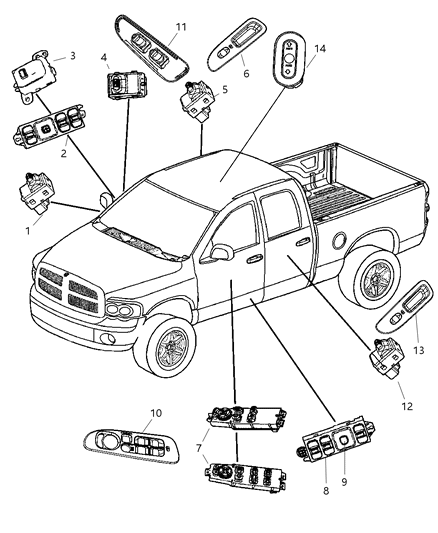 11
3
4
6
14
5
2
1
13
12
10
7
8
9