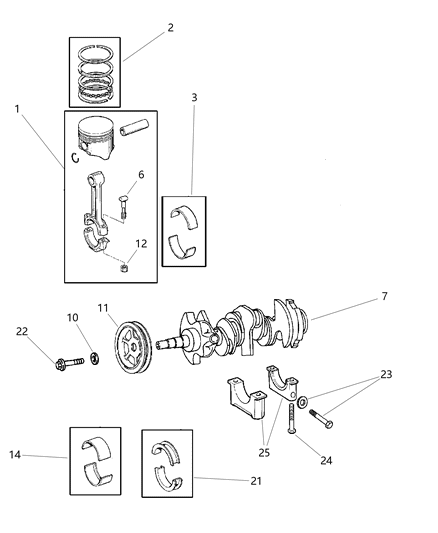 2
3
1
6
12
7
11
10
22
23
25
24
14
21