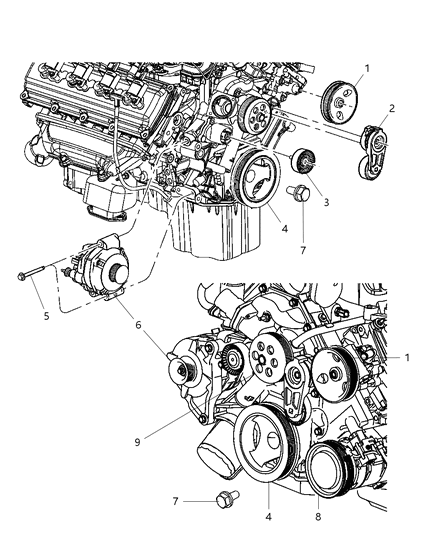 1
2
3
4
7
5
6
1
9
7
4
8