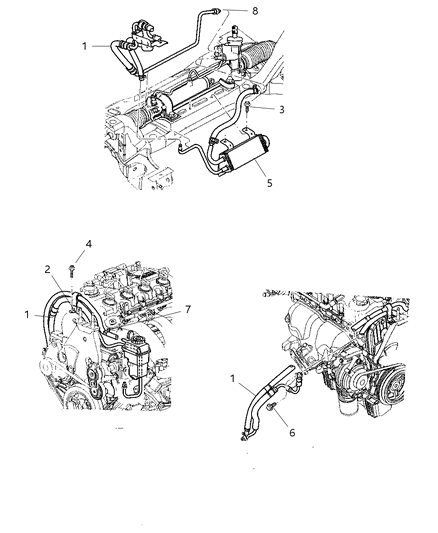 8
1
3
5
4
2
1
7
1
6