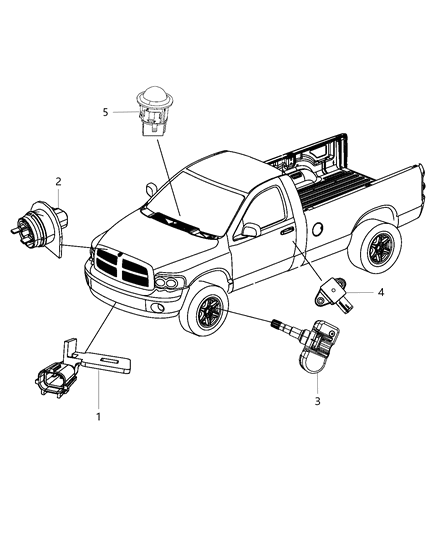 5
2
4
3
1