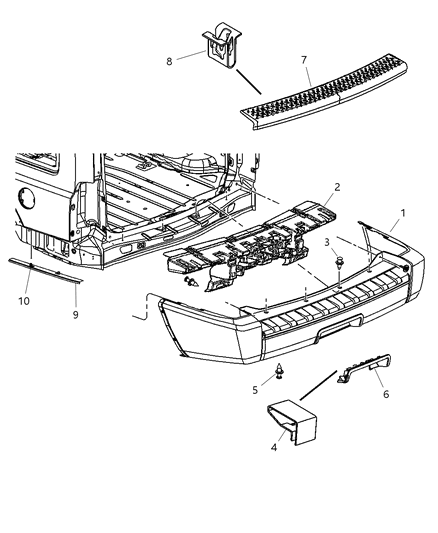 8
7
2
1
3
10
9
5
6
4