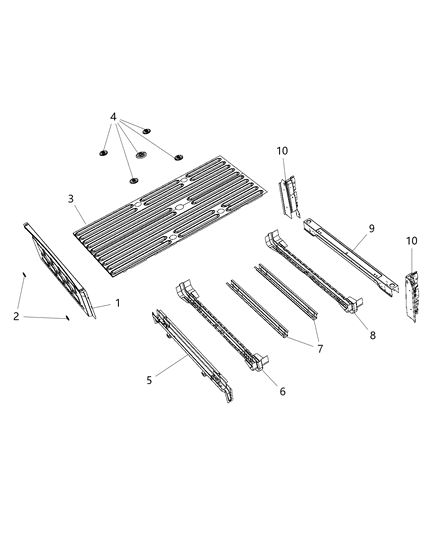 4
10
3
9
10
1
2
8
7
5
6