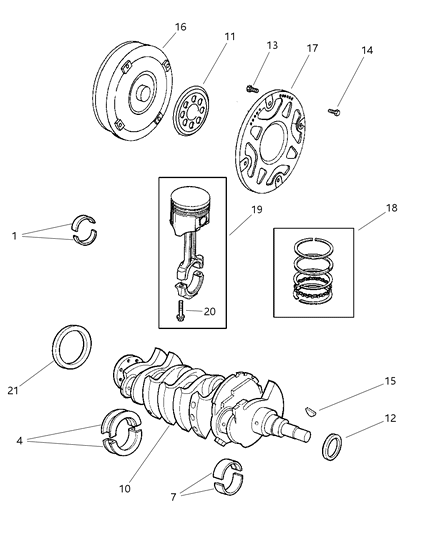 16
11
13
17
14
19
18
1
20
21
15
12
4
10
7