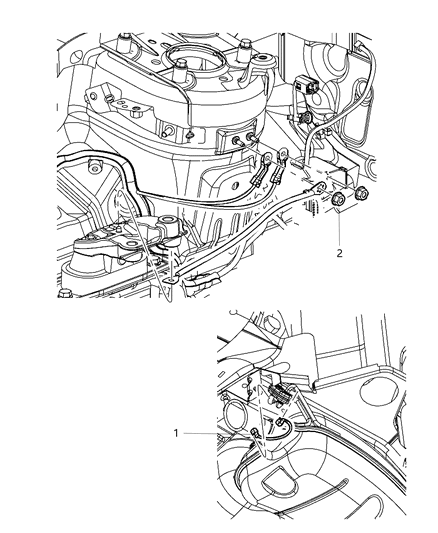 2

1