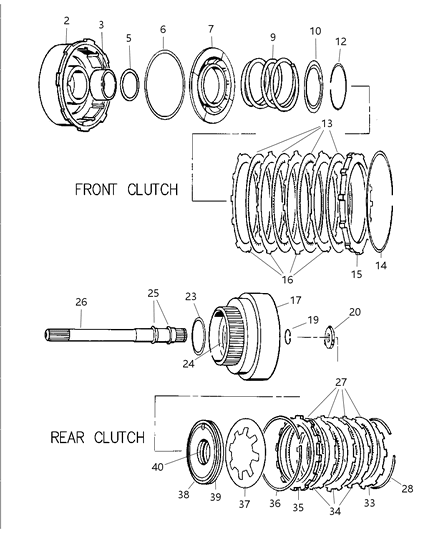 2
3
5
6
7
9
10
12
13
FRONT CLUTCH
16
15
14
26
25
23
17
19
20
24
27
REAR CLUTCH
40
38
39
37
36
35
34
33
28