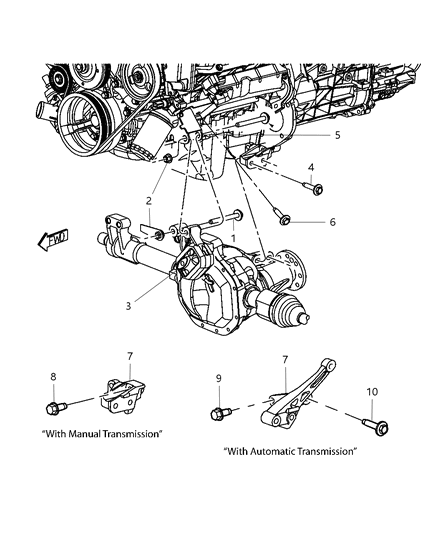 5

4

2

6

FWD

1

3

7

8

"With Manual Transmission"

7

9

10

"With Automatic Transmission"