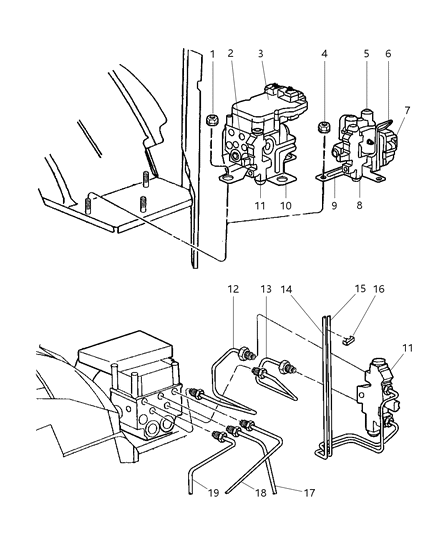 1
2
3
4
5
6
7
11
10
9
8
12
13
14
15
16
11
19
18
17