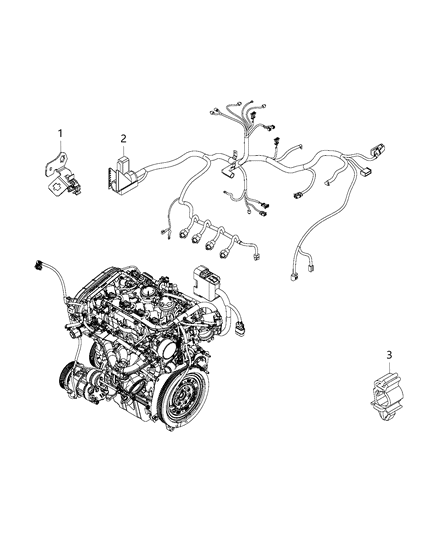 1
2
3