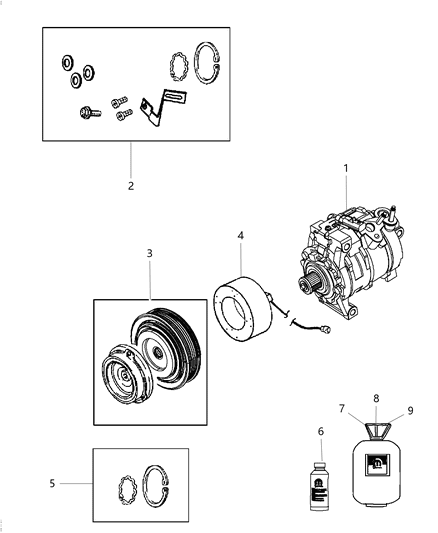 2
1
4
3
7
8
9
6
5