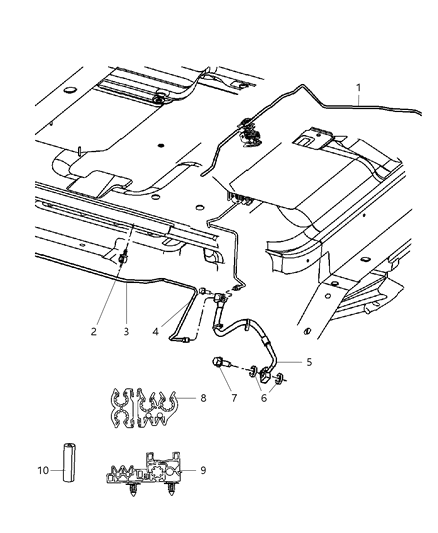 1
2
3
4
5
7
6
8
10
9