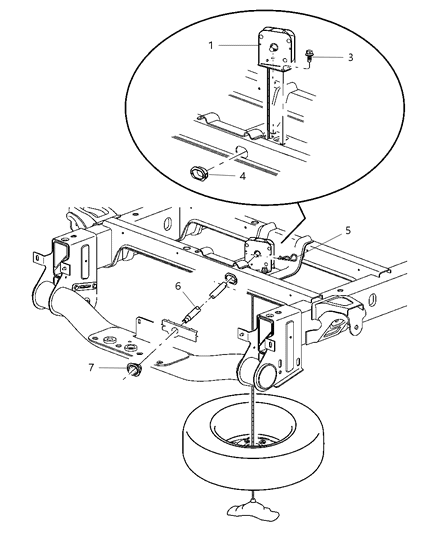 1
3
4
5
6
7