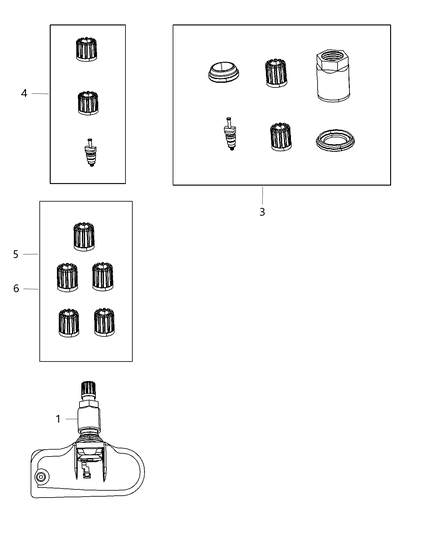 4

3

5

6

1