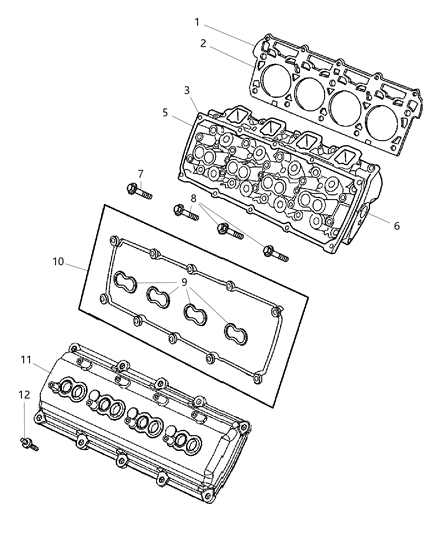 1
2
3
5
7
8
6
10
9
11
12