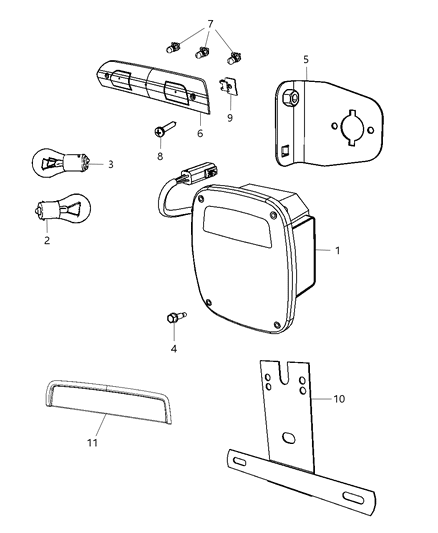 7
5
9
6
8
3
2
1
4
10
11