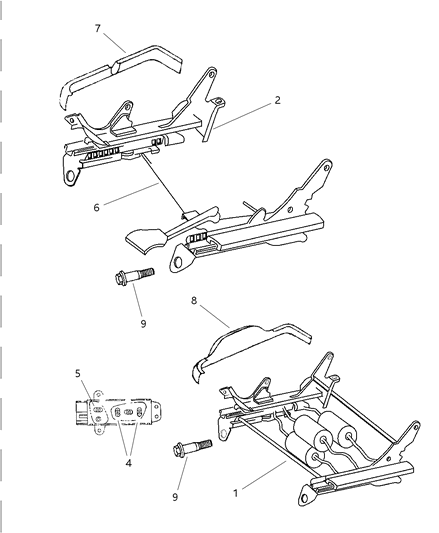 7
2
6
9
8
5
4
9
1