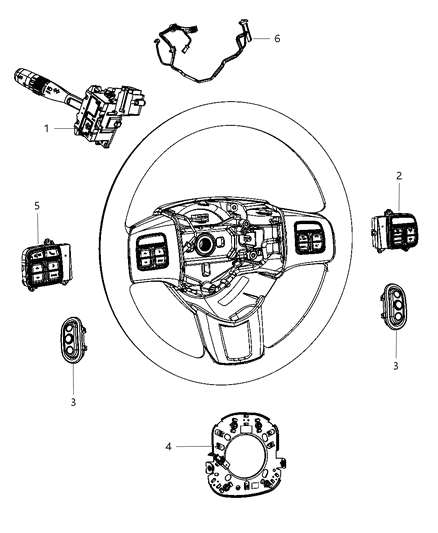 6
1
2
5
3
3
4