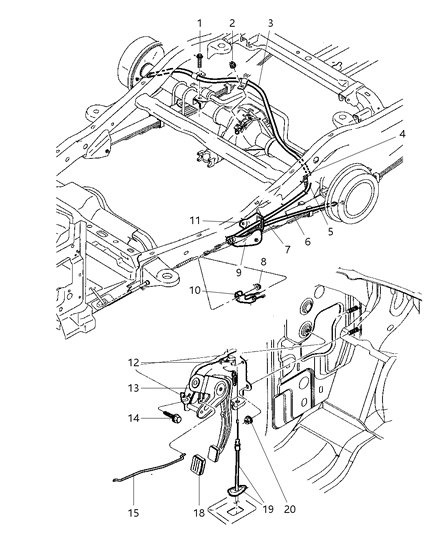 1
2
3
4
11
5
6
7
9
8
10
12
13
14
15
18
19
20