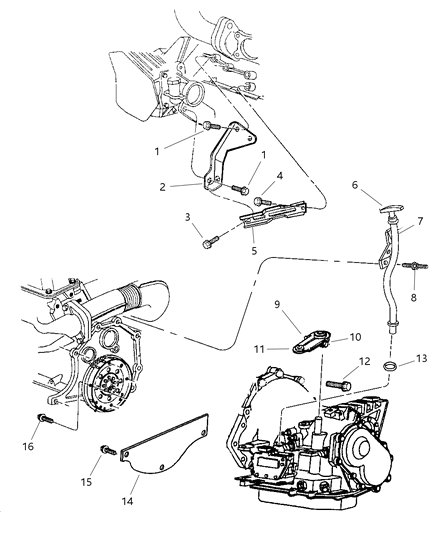 1
1
2
4
3
5
6
7
8
9
10
11
12
13
16
15
14