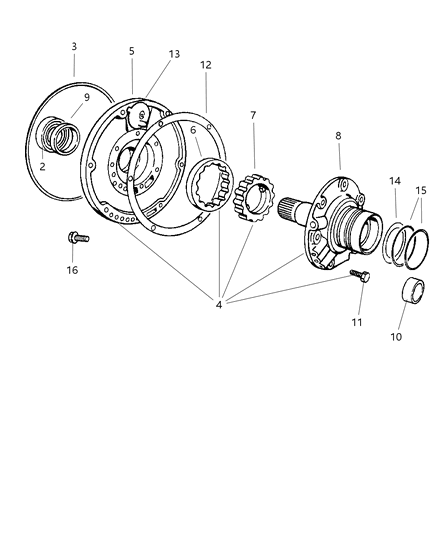 3
5
13
12
9
7
6
8
2
14
15
16
4
11
10